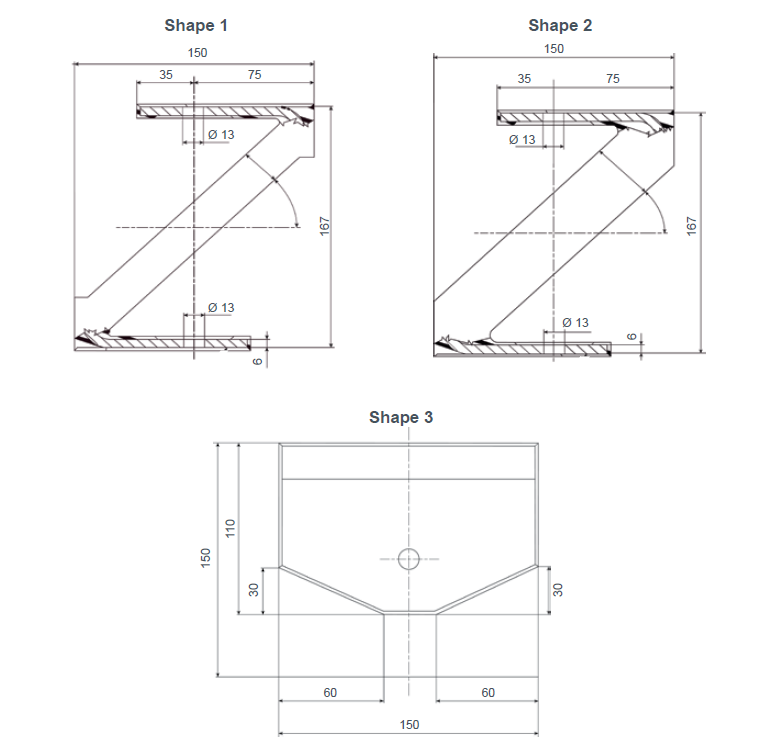 Shape 1

150
35
75
Ø 13
167
Ø 13
6

Shape 2

150
35
75
Ø 13
167
Ø 13
6

Shape 3

150
110
30
30
60
60
150